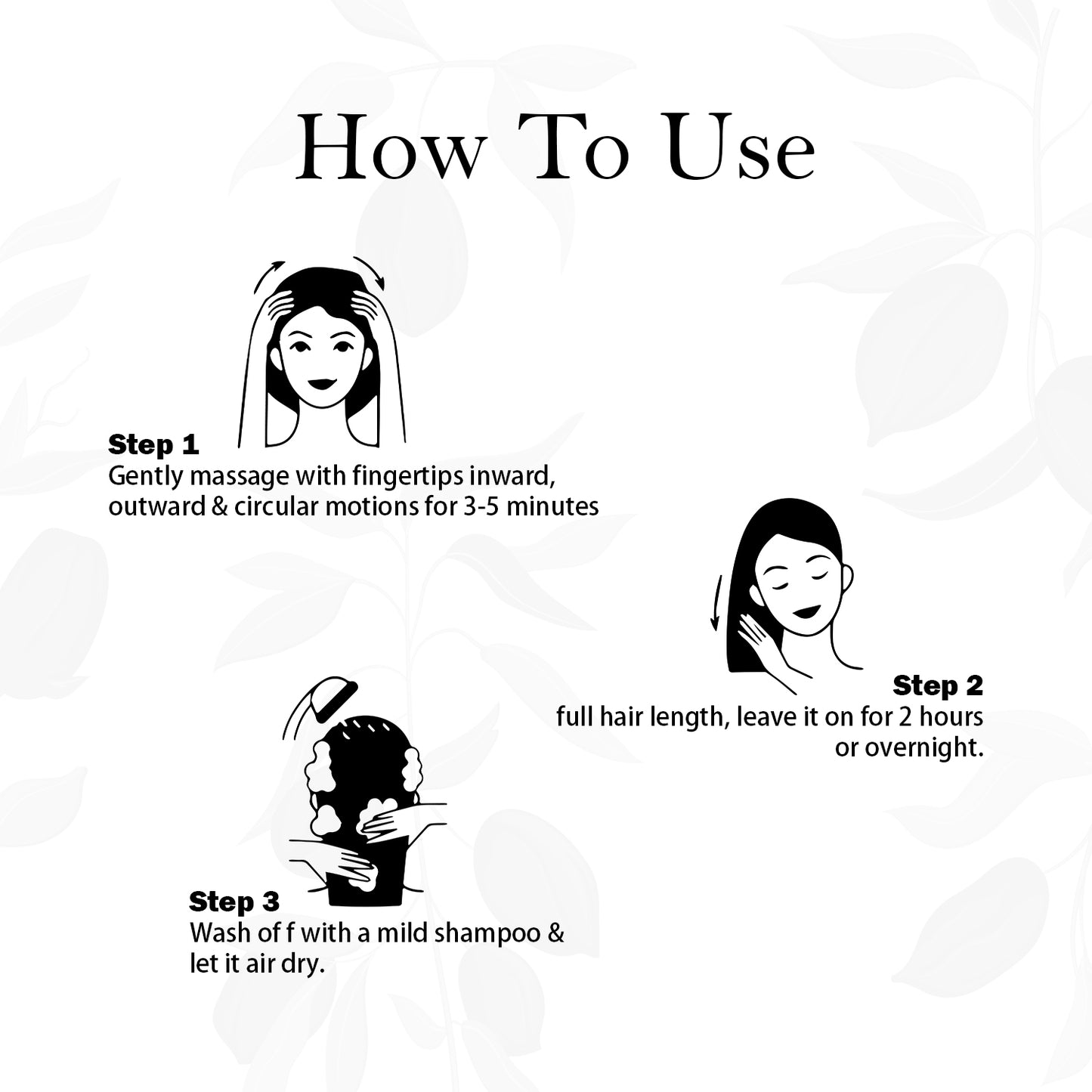 How To Use

Step 1
Gently massage with fingertips inward, outward & circular motions for 3-5 minutes

Step 2
full hair length, leave it on for 2 hours or overnight.

Step 3
Wash of f with a mild shampoo & let it air dry.