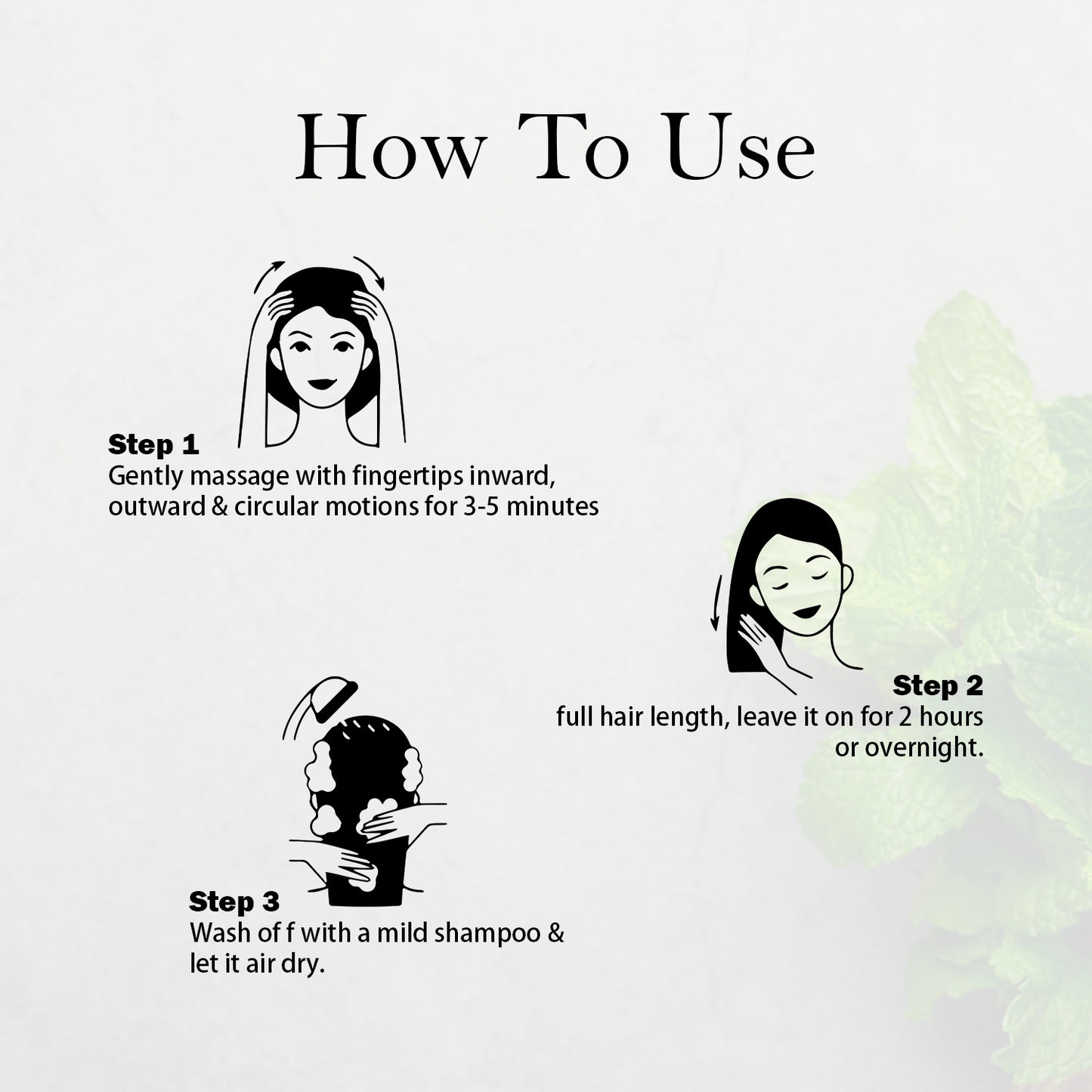 How To Use

Step 1
Gently massage with fingertips inward, outward & circular motions for 3-5 minutes

Step 2
full hair length, leave it on for 2 hours or overnight.

Step 3
Wash of f with a mild shampoo & let it air dry.