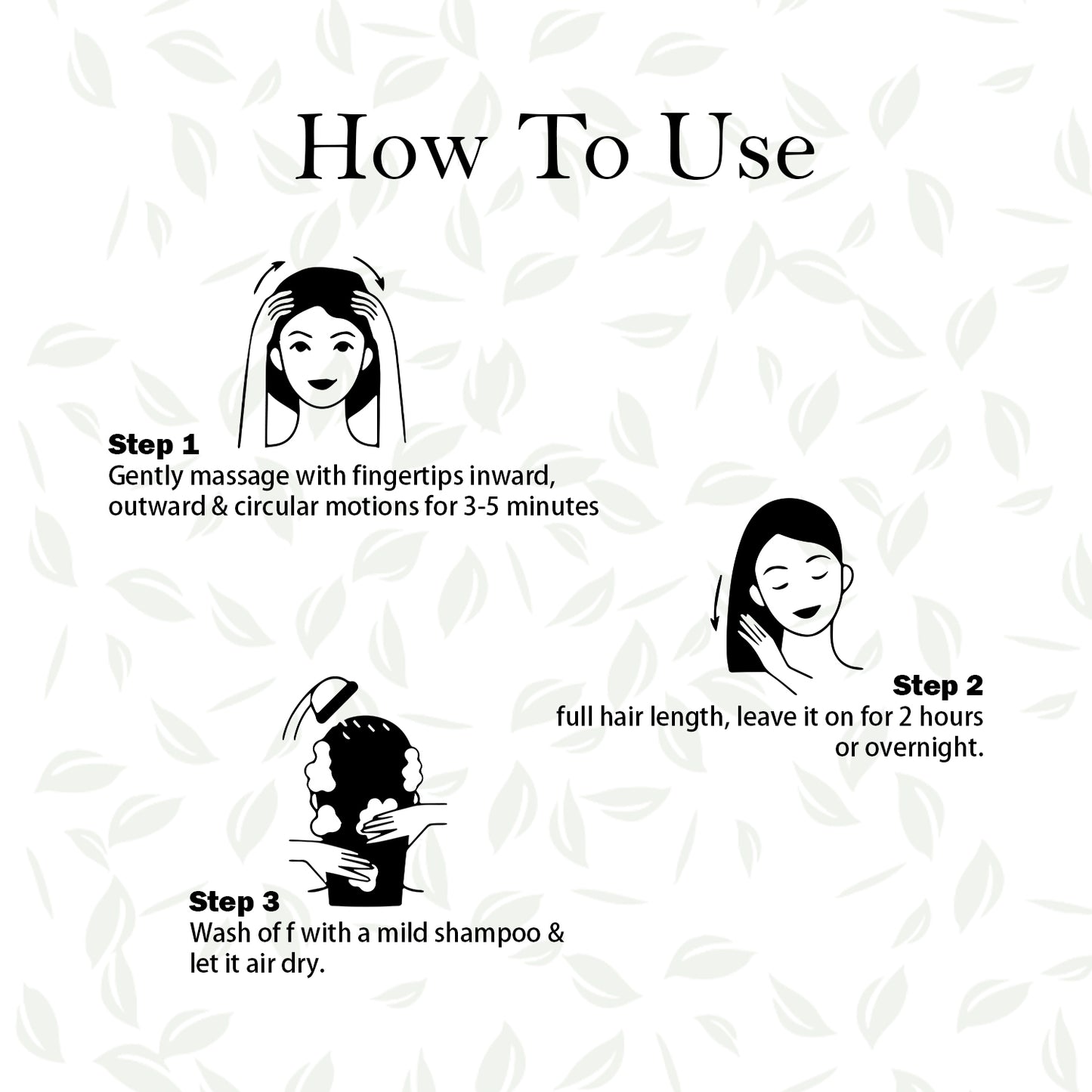 How To Use

Step 1
Gently massage with fingertips inward, outward & circular motions for 3-5 minutes

Step 2
full hair length, leave it on for 2 hours or overnight.

Step 3
Wash of f with a mild shampoo & let it air dry.