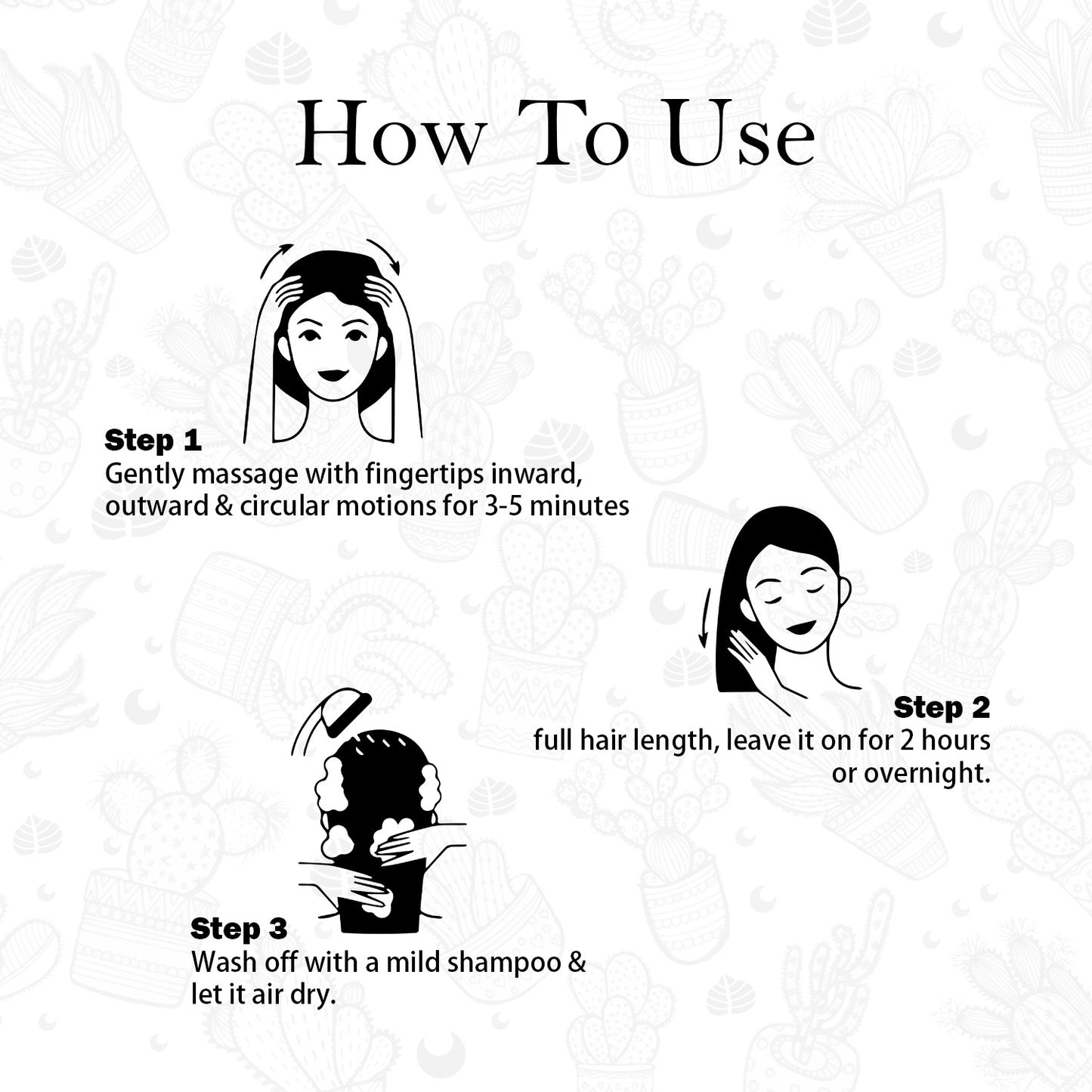 How To Use

Step 1
Gently massage with fingertips inward, outward & circular motions for 3-5 minutes

Step 2
full hair length, leave it on for 2 hours or overnight.

Step 3
Wash off with a mild shampoo & let it air dry.