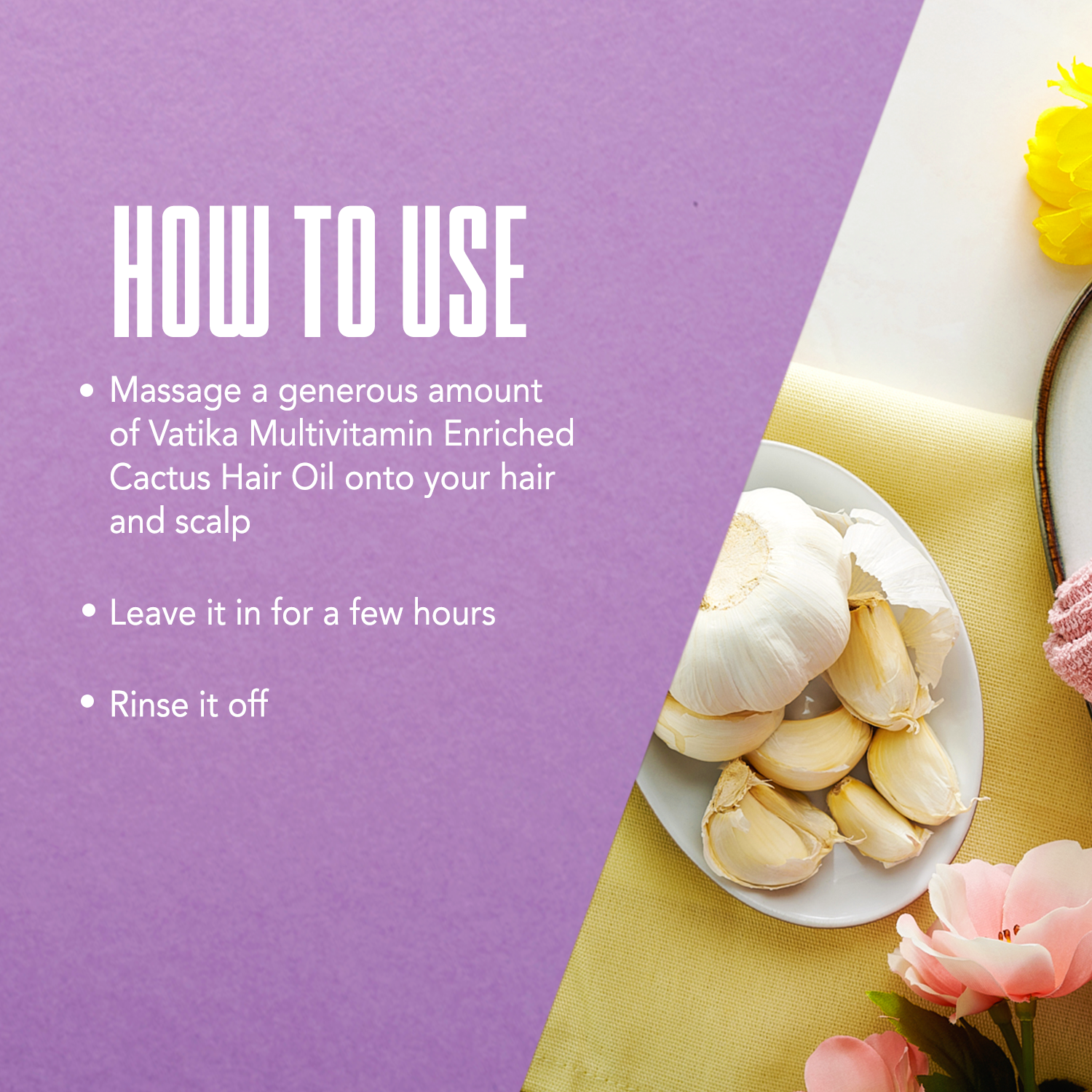 HOW TO USE

• Massage a generous amount of Vatika Multivitamin Enriched Cactus Hair Oil onto your hair and scalp

• Leave it in for a few hours

• Rinse it off